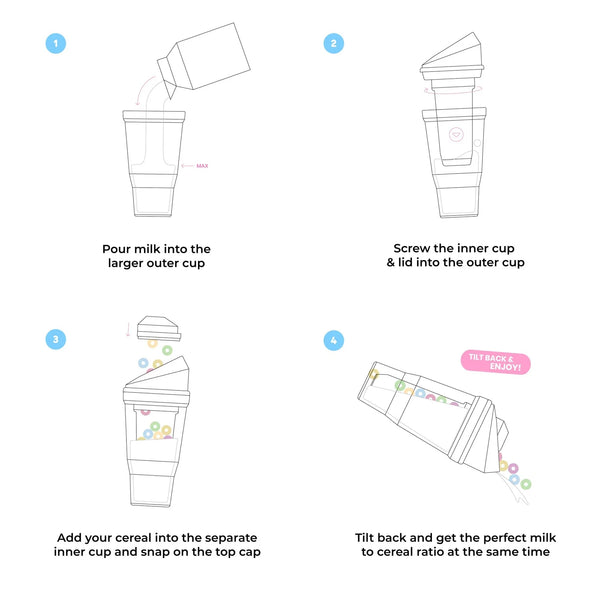 1

MAX

Pour milk into the larger outer cup

2

Screw the inner cup & lid into the outer cup

3

Add your cereal into the separate inner cup and snap on the top cap

4

TILT BACK & ENJOY!

Tilt back and get the perfect milk to cereal ratio at the same time