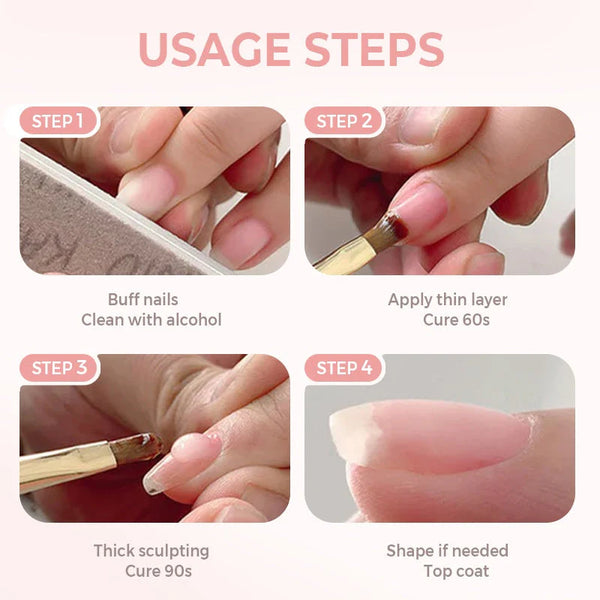 USAGE STEPS

STEP 1

Buff nails
Clean with alcohol

STEP 2

Apply thin layer
Cure 60s

STEP 3

Thick sculpting
Cure 90s

STEP 4

Shape if needed
Top coat