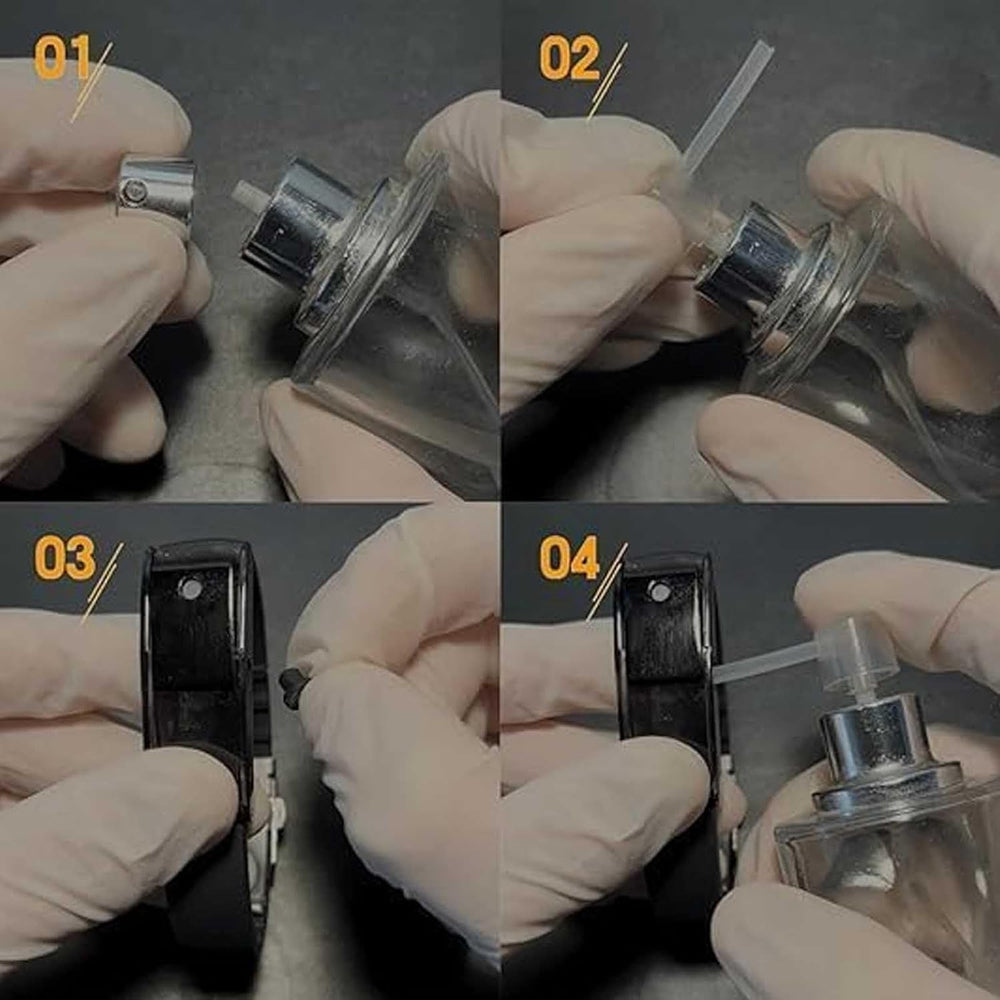 01

02

03

04