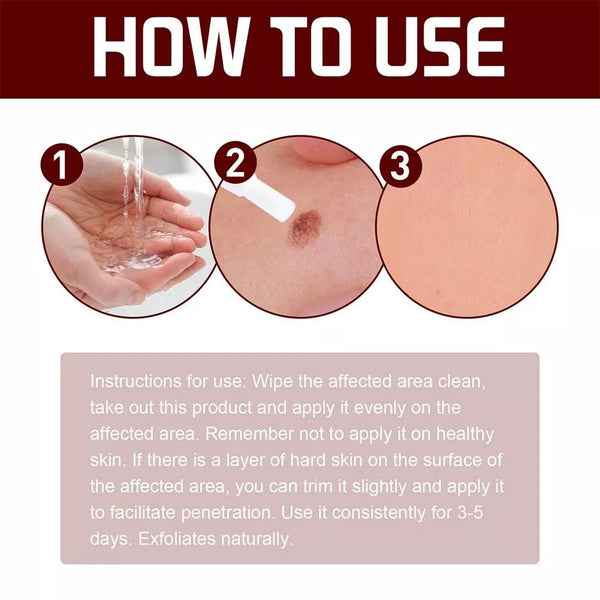 HOW TO USE

1

2

3

Instructions for use: Wipe the affected area clean, take out this product and apply it evenly on the affected area. Remember not to apply it on healthy skin. If there is a layer of hard skin on the surface of the affected area, you can trim it slightly and apply it to facilitate penetration. Use it consistently for 3-5 days. Exfoliates naturally.